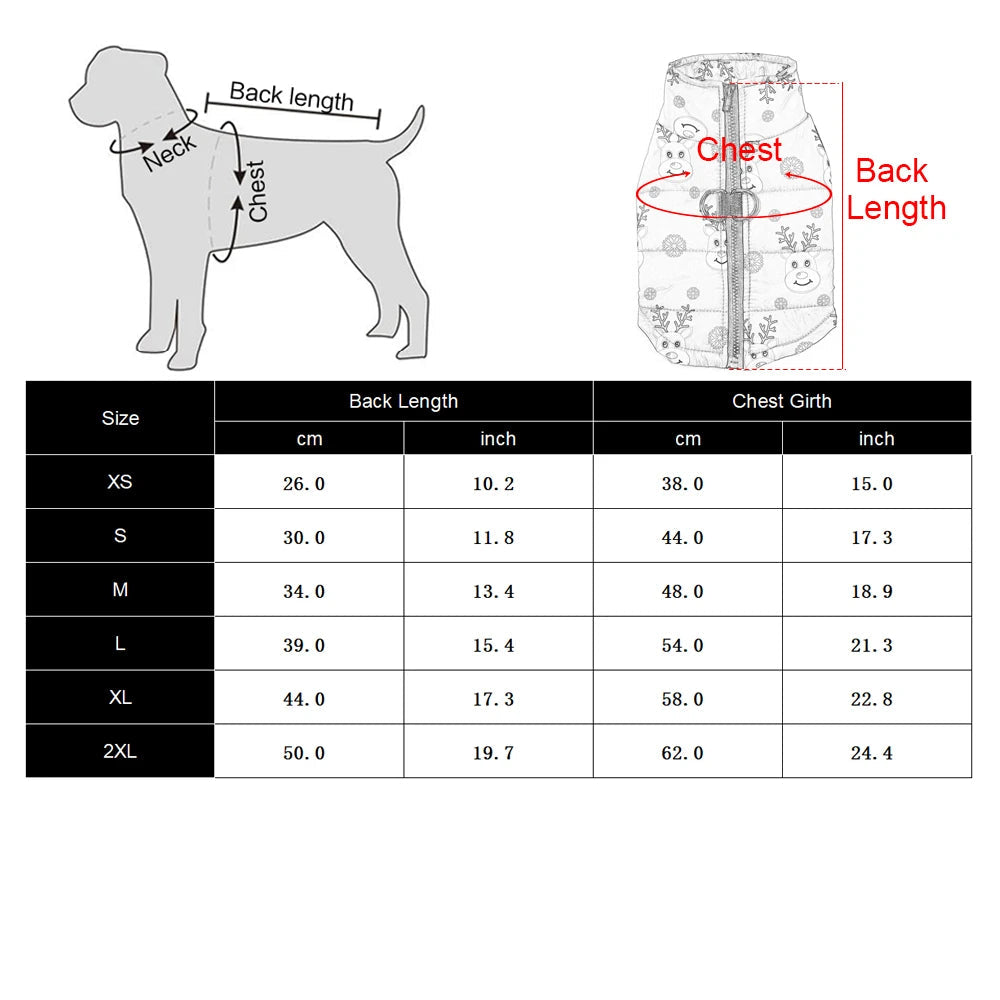 Back length
Neck
Chest

Chest
Back Length

| Size | Back Length cm | Back Length inch | Chest Girth cm | Chest Girth inch |
|---|---|---|---|---|
| XS | 26.0 | 10.2 | 38.0 | 15.0 |
| S | 30.0 | 11.8 | 44.0 | 17.3 |
| M | 34.0 | 13.4 | 48.0 | 18.9 |
| L | 39.0 | 15.4 | 54.0 | 21.3 |
| XL | 44.0 | 17.3 | 58.0 | 22.8 |
| 2XL | 50.0 | 19.7 | 62.0 | 24.4 |